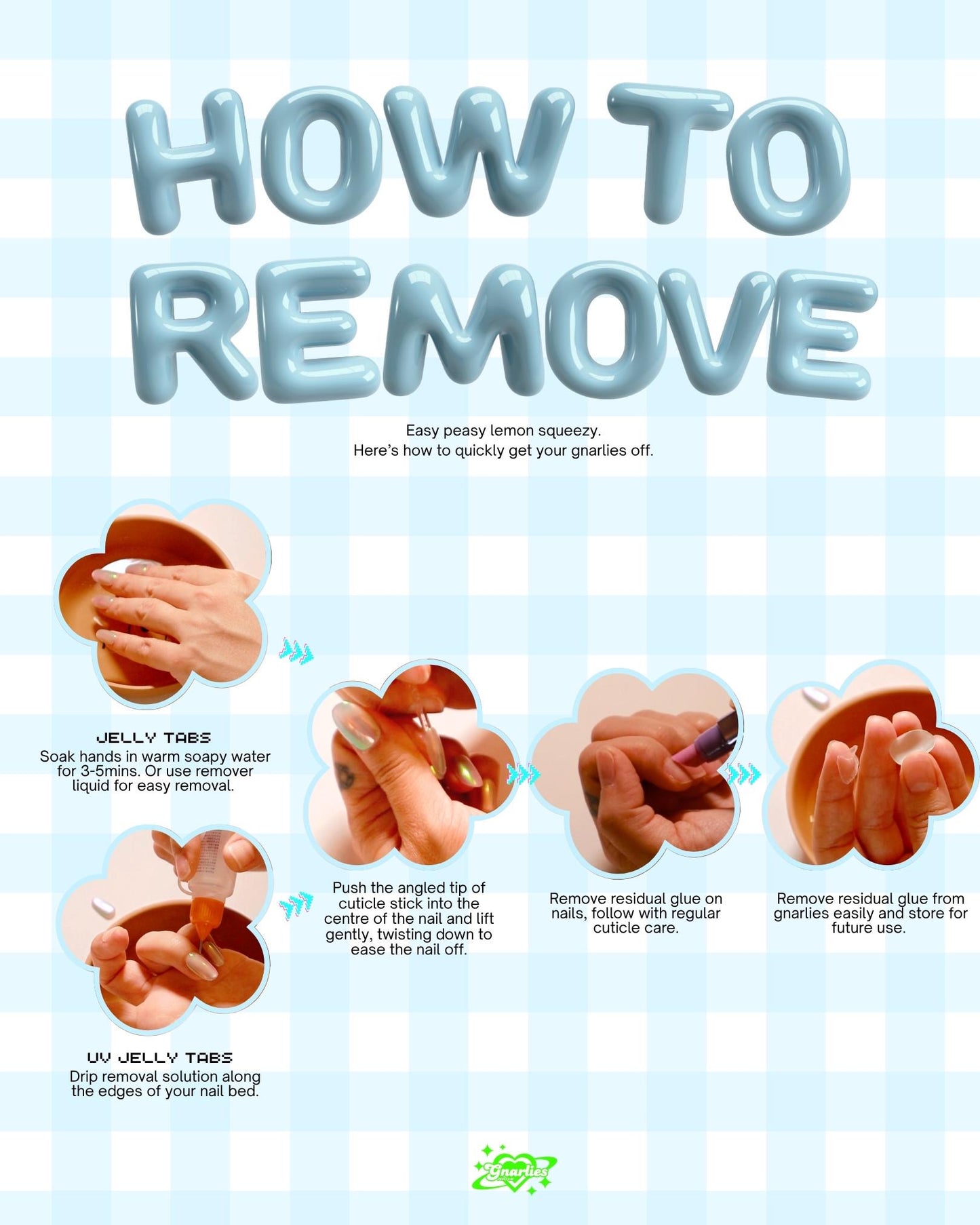 HOW TO REMOVE

Easy peasy lemon squeezy.
Here's how to quickly get your gnarlies off.

JELLY TABS
Soak hands in warm soapy water for 3-5mins. Or use remover liquid for easy removal.

UV JELLY TABS
Drip removal solution along the edges of your nail bed.

Push the angled tip of cuticle stick into the centre of the nail and lift gently, twisting down to ease the nail off.

Remove residual glue on nails, follow with regular cuticle care.

Remove residual glue from gnarlies easily and store for future use.

Gnarlies