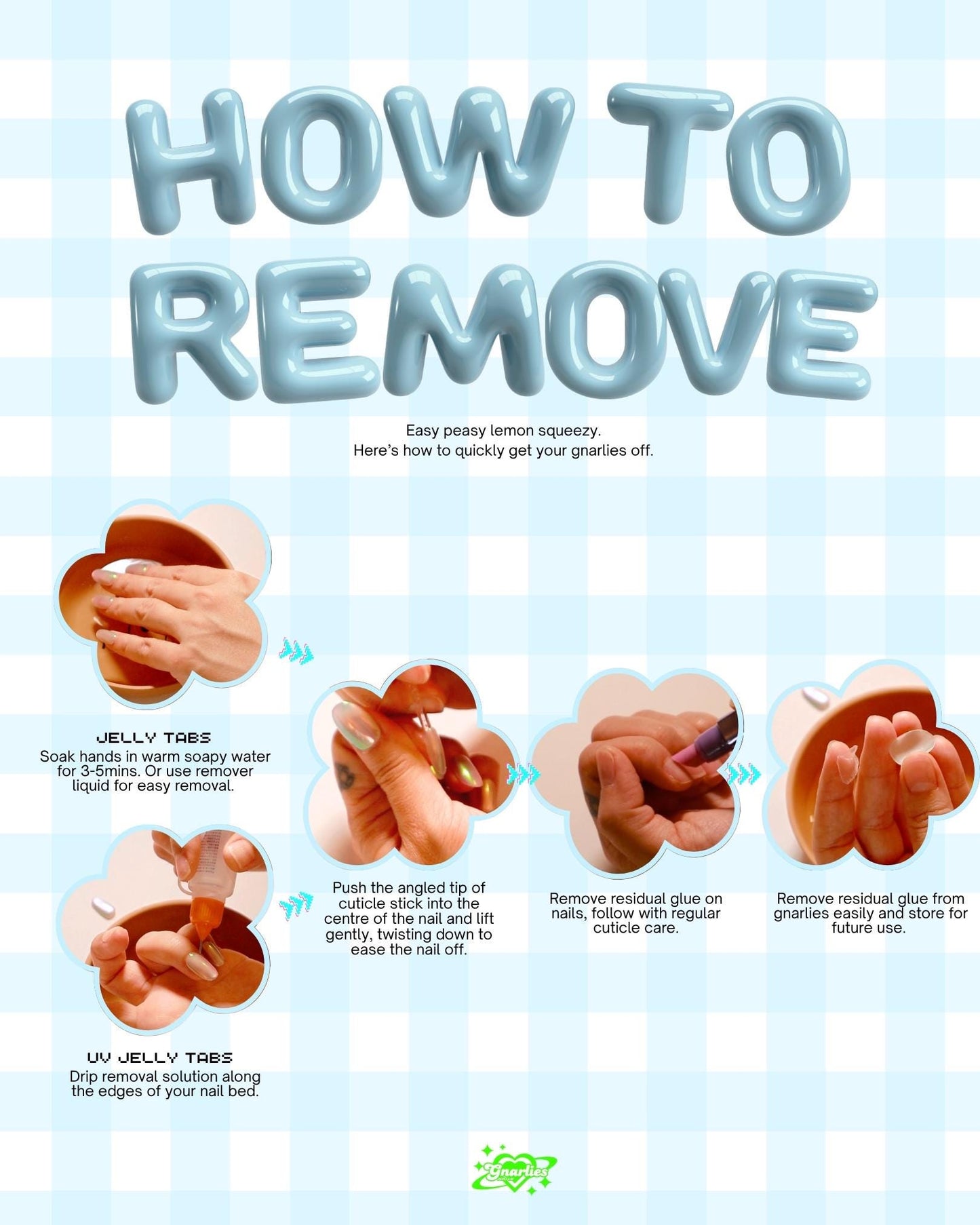 HOW TO REMOVE

Easy peasy lemon squeezy.
Here's how to quickly get your gnarlies off.

JELLY TABS
Soak hands in warm soapy water for 3-5mins. Or use remover liquid for easy removal.

UV JELLY TABS
Drip removal solution along the edges of your nail bed.

Push the angled tip of cuticle stick into the centre of the nail and lift gently, twisting down to ease the nail off.

Remove residual glue on nails, follow with regular cuticle care.

Remove residual glue from gnarlies easily and store for future use.

Gnarlies